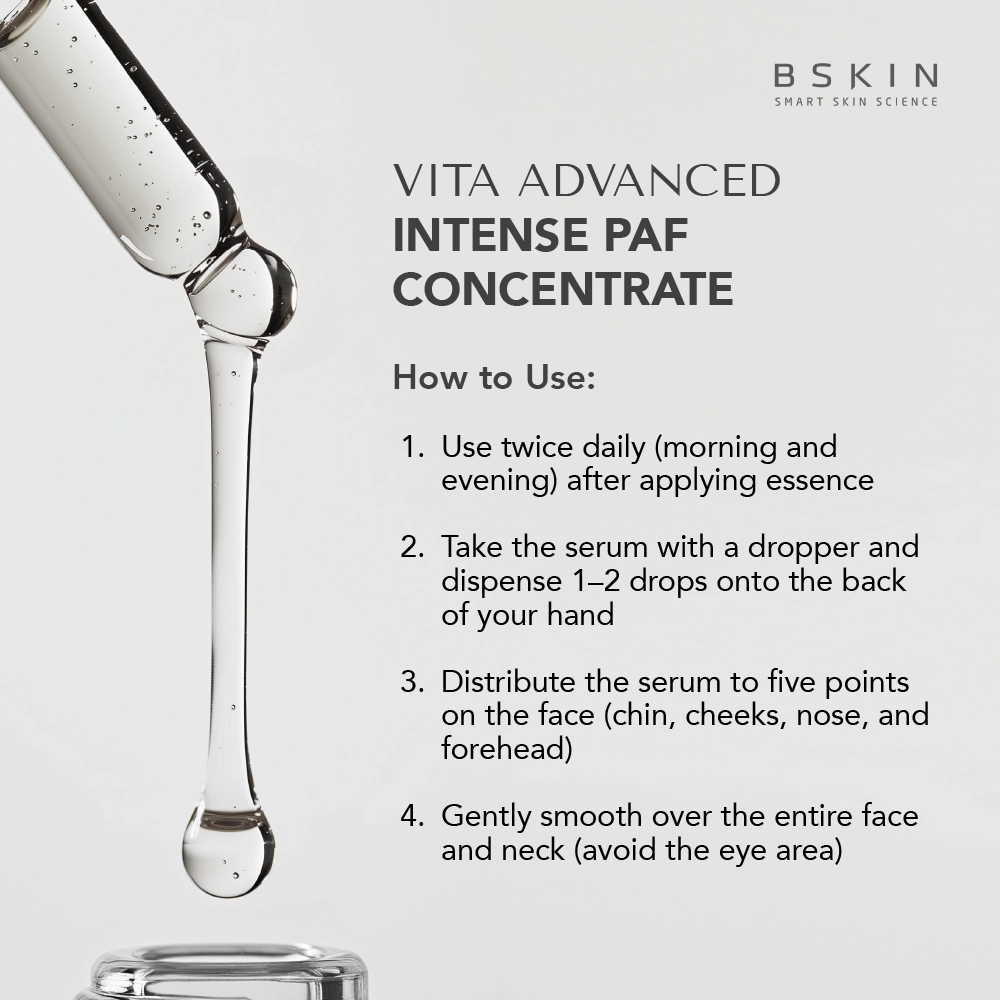 BSKIN
SMART SKIN SCIENCE

VITA ADVANCED
INTENSE PAF CONCENTRATE

How to Use:

1. Use twice daily (morning and evening) after applying essence

2. Take the serum with a dropper and dispense 1–2 drops onto the back of your hand

3. Distribute the serum to five points on the face (chin, cheeks, nose, and forehead)

4. Gently smooth over the entire face and neck (avoid the eye area)